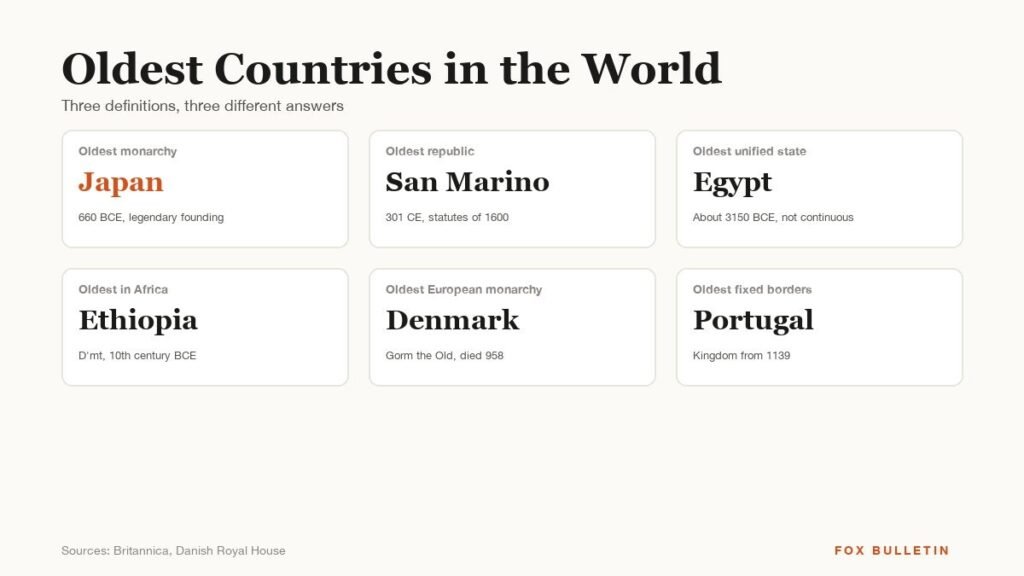 Oldest Countries in the World

Three definitions, three different answers

Oldest monarchy
Japan
660 BCE, legendary founding

Oldest republic
San Marino
301 CE, statutes of 1600

Oldest unified state
Egypt
About 3150 BCE, not continuous

Oldest in Africa
Ethiopia
D'mt, 10th century BCE

Oldest European monarchy
Denmark
Gorm the Old, died 958

Oldest fixed borders
Portugal
Kingdom from 1139

Sources: Britannica, Danish Royal House

FOX BULLETIN