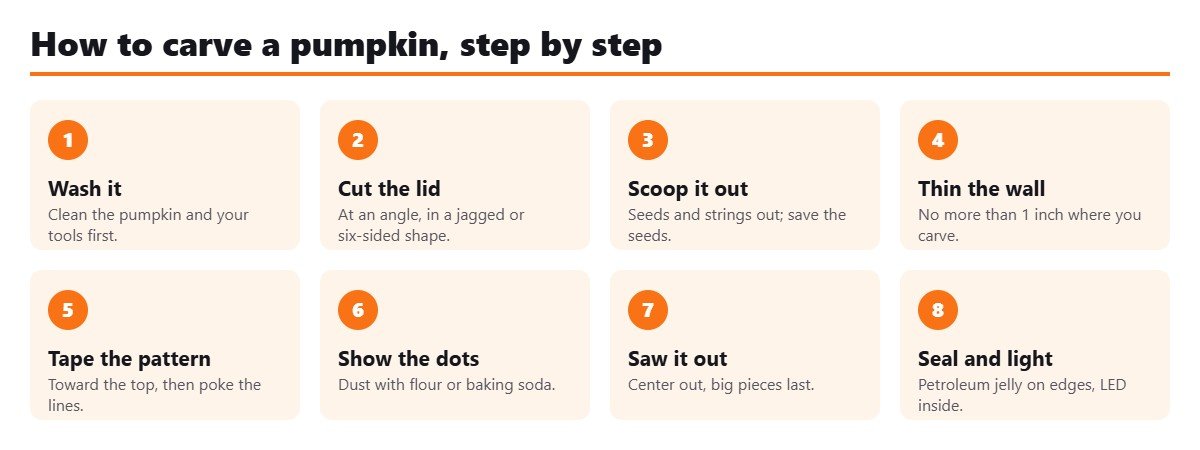 How to carve a pumpkin, step by step

1
Wash it
Clean the pumpkin and your tools first.

2
Cut the lid
At an angle, in a jagged or six-sided shape.

3
Scoop it out
Seeds and strings out; save the seeds.

4
Thin the wall
No more than 1 inch where you carve.

5
Tape the pattern
Toward the top, then poke the lines.

6
Show the dots
Dust with flour or baking soda.

7
Saw it out
Center out, big pieces last.

8
Seal and light
Petroleum jelly on edges, LED inside.